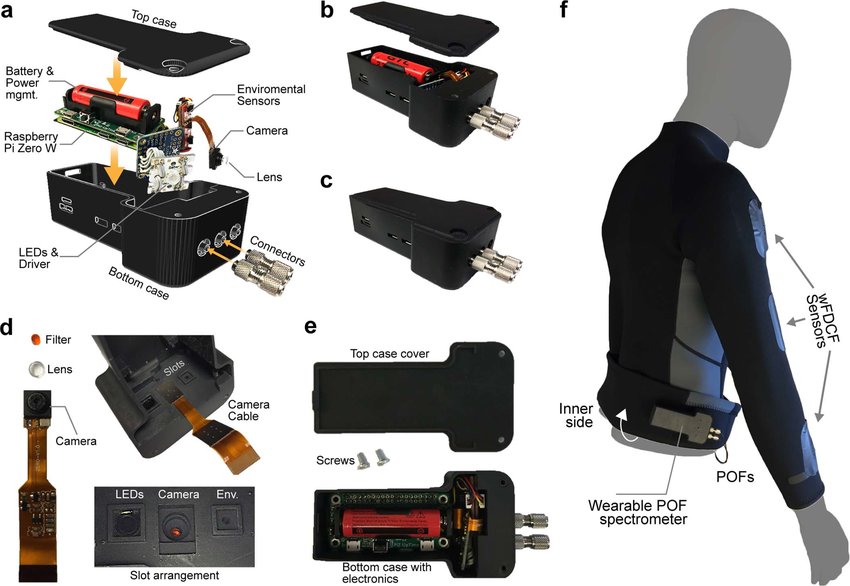 a

Top case

Battery & Power mgmt.

Enviromental Sensors

Raspberry Pi Zero W

Camera

Lens

LEDs & Driver

Connectors

Bottom case

b

c

d

Filter

Lens

Camera

Slots

Camera Cable

LEDs

Camera

Env.

Slot arrangement

e

Top case cover

Screws

Bottom case with electronics

f

wFDCF Sensors

Inner side

POFs

Wearable POF spectrometer